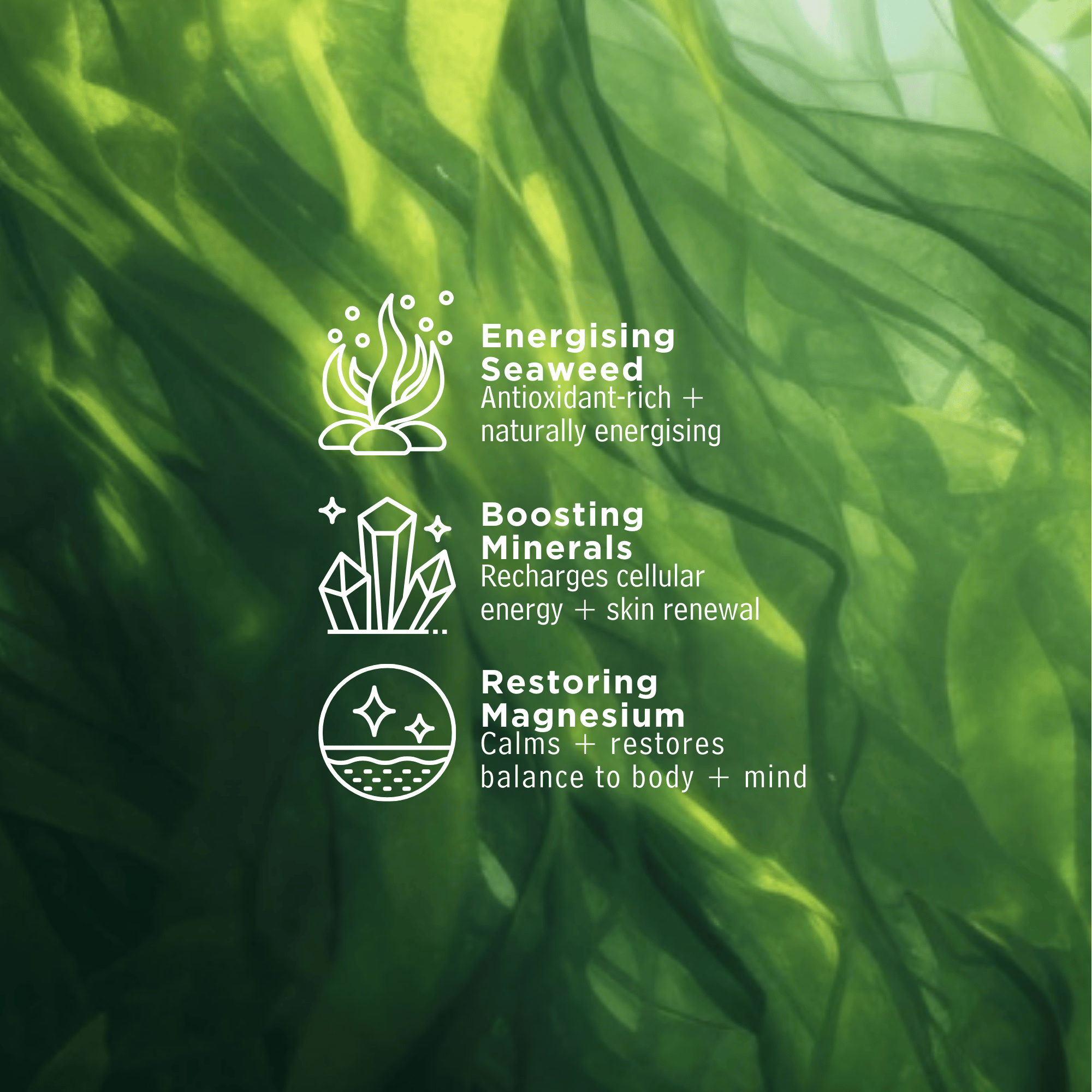 Energising Seaweed
Antioxidant-rich + naturally energising

Boosting Minerals
Recharges cellular energy + skin renewal

Restoring Magnesium
Calms + restores balance to body + mind